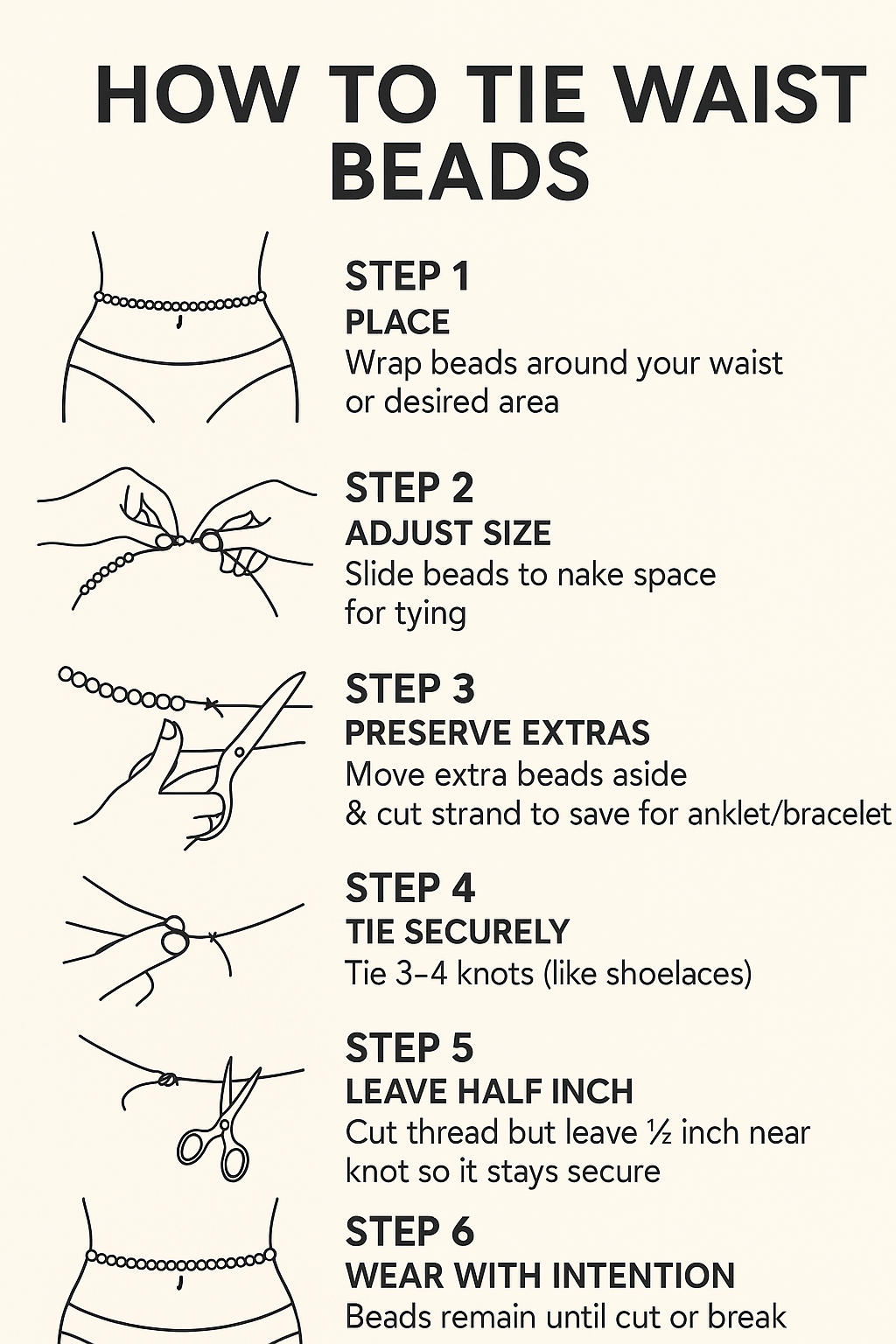 HOW TO TIE WAIST BEADS

STEP 1
PLACE
Wrap beads around your waist or desired area

STEP 2
ADJUST SIZE
Slide beads to nake space for tying

STEP 3
PRESERVE EXTRAS
Move extra beads aside & cut strand to save for anklet/bracelet

STEP 4
TIE SECURELY
Tie 3–4 knots (like shoelaces)

STEP 5
LEAVE HALF INCH
Cut thread but leave ½ inch near knot so it stays secure

STEP 6
WEAR WITH INTENTION
Beads remain until cut or break